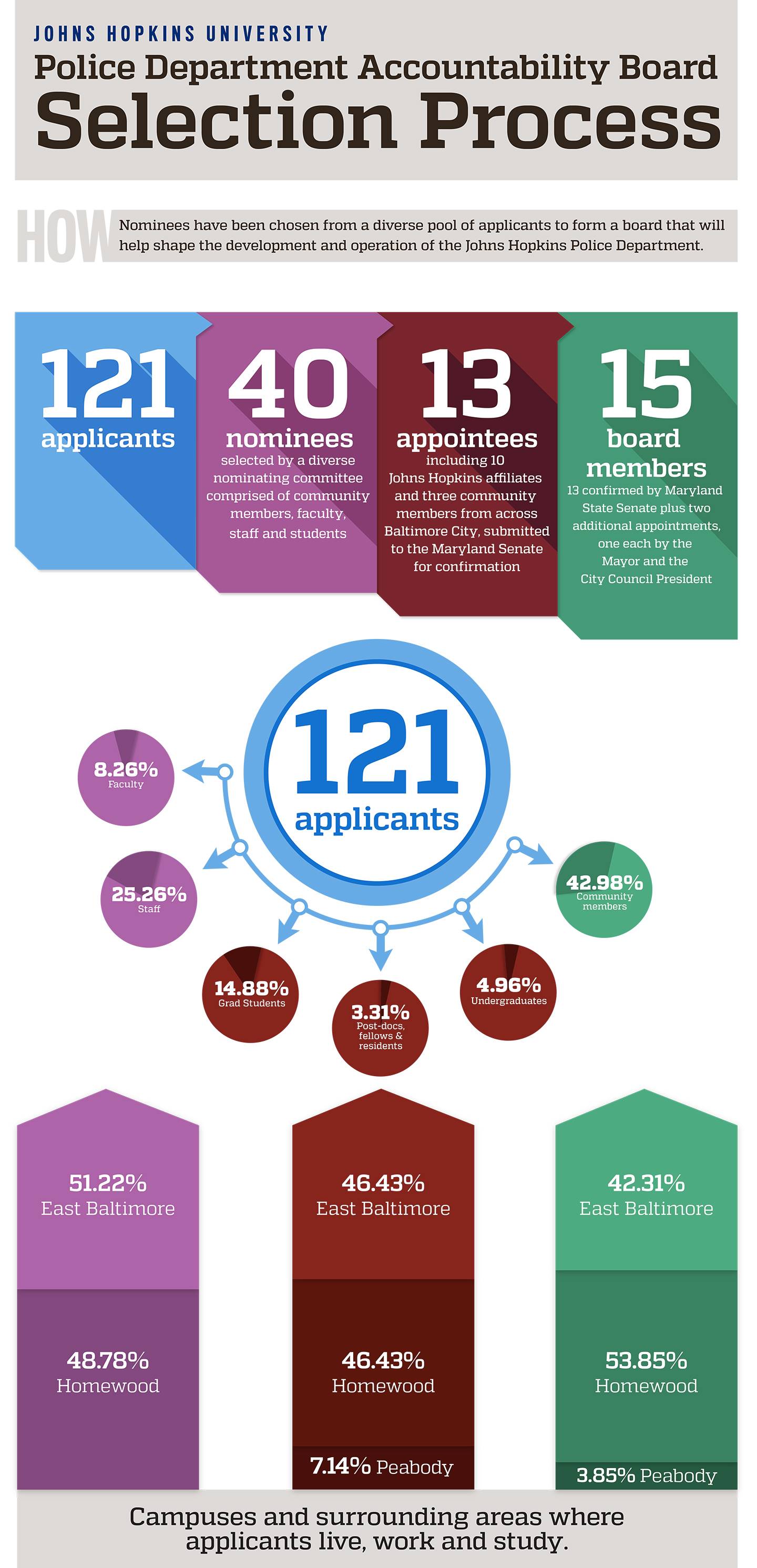 JOHNS HOPKINS UNIVERSITY

Police Department Accountability Board

Selection Process

HOW Nominees have been chosen from a diverse pool of applicants to form a board that will help shape the development and operation of the Johns Hopkins Police Department.

121 applicants

40 nominees selected by a diverse nominating committee comprised of community members, faculty, staff and students

13 appointees including 10 Johns Hopkins affiliates and three community members from across Baltimore City, submitted to the Maryland Senate for confirmation

15 board members 13 confirmed by Maryland State Senate plus two additional appointments, one each by the Mayor and the City Council President

121 applicants

8.26% Faculty

25.26% Staff

14.88% Grad Students

3.31% Post-docs, fellows & residents

4.96% Undergraduates

42.98% Community members

51.22% East Baltimore

48.78% Homewood

46.43% East Baltimore

46.43% Homewood

7.14% Peabody

42.31% East Baltimore

53.85% Homewood

3.85% Peabody

Campuses and surrounding areas where applicants live, work and study.