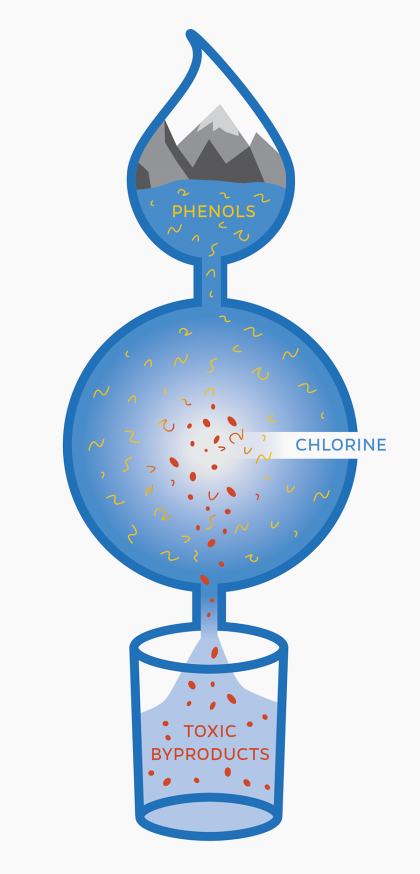 PHENOLS

CHLORINE

TOXIC BYPRODUCTS